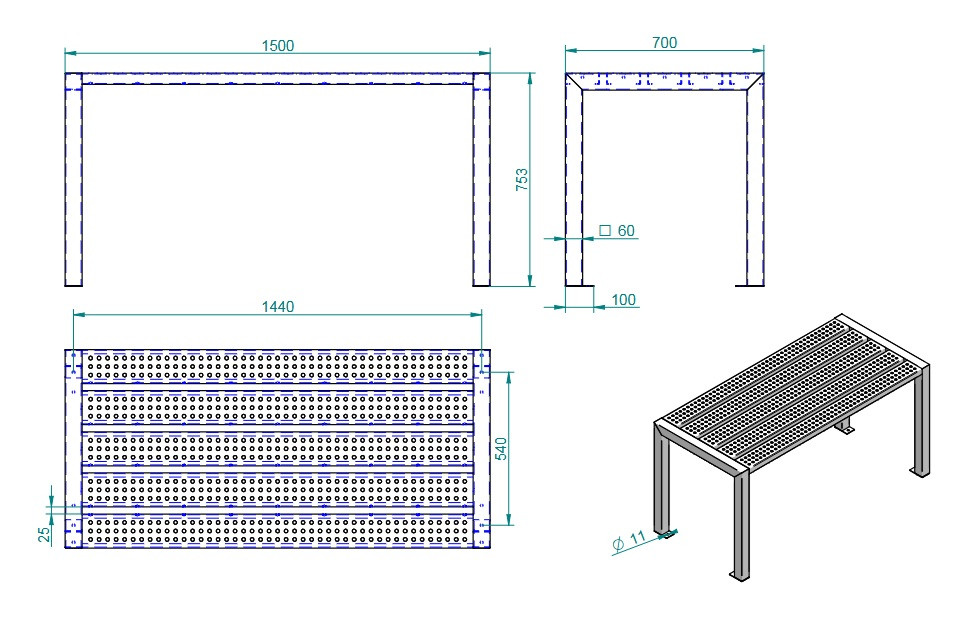 1500

700

753

□ 60

100

1440

540

25

$\phi$ 11